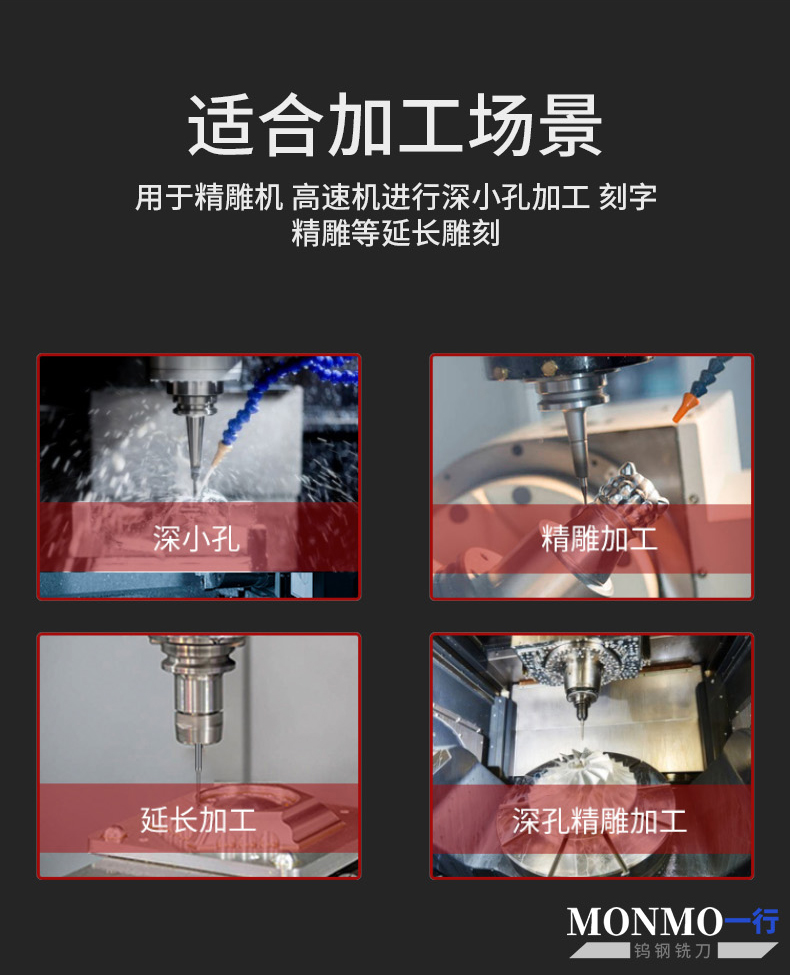 适合加工场景

用于精雕机 高速机进行深小孔加工 刻字 精雕等延长雕刻

深小孔

精雕加工

延长加工

深孔精雕加工

MONMO一行
钨钢铣刀